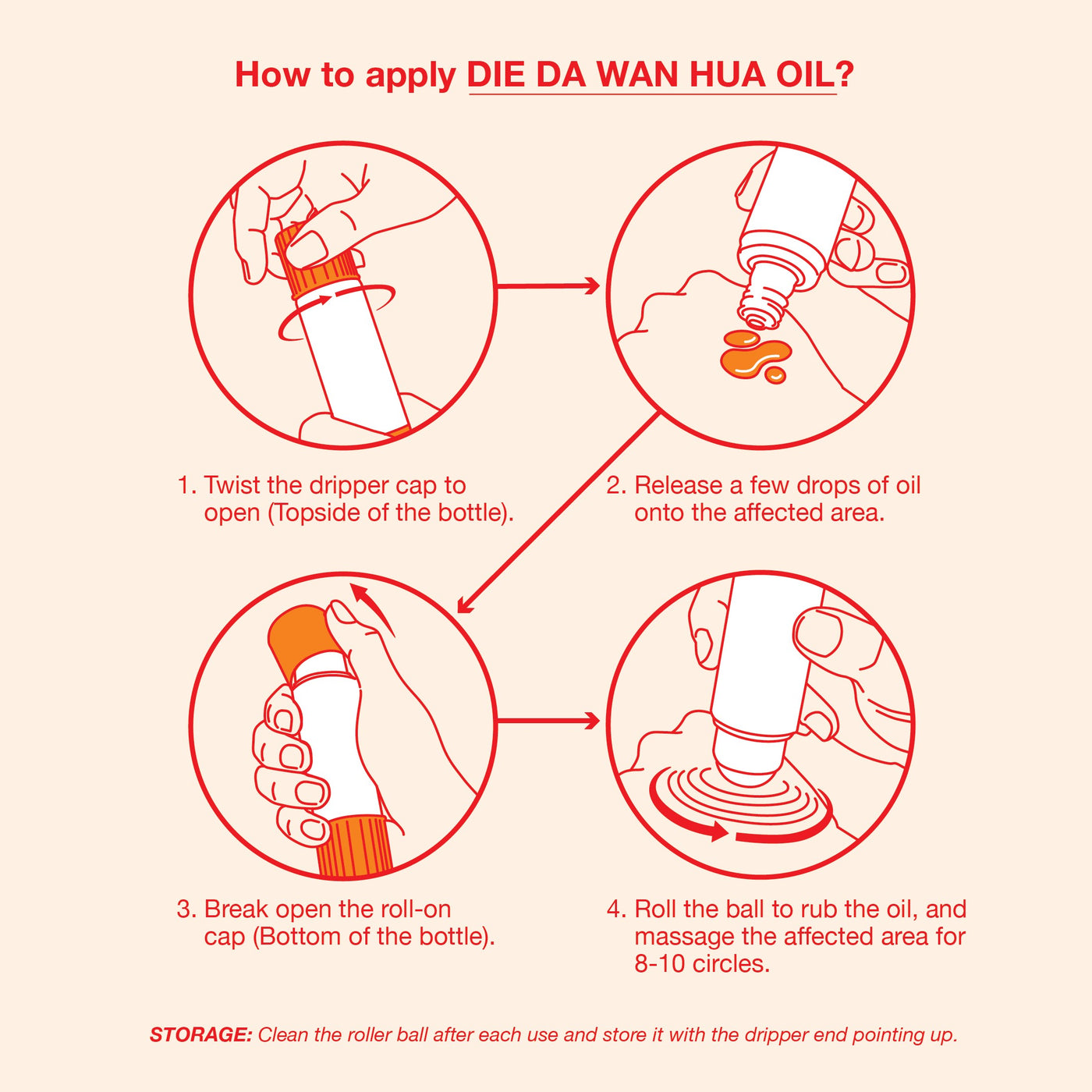 How to apply DIE DA WAN HUA OIL?

1. Twist the dripper cap to open (Topside of the bottle).

2. Release a few drops of oil onto the affected area.

3. Break open the roll-on cap (Bottom of the bottle).

4. Roll the ball to rub the oil, and massage the affected area for 8-10 circles.

STORAGE: Clean the roller ball after each use and store it with the dripper end pointing up.